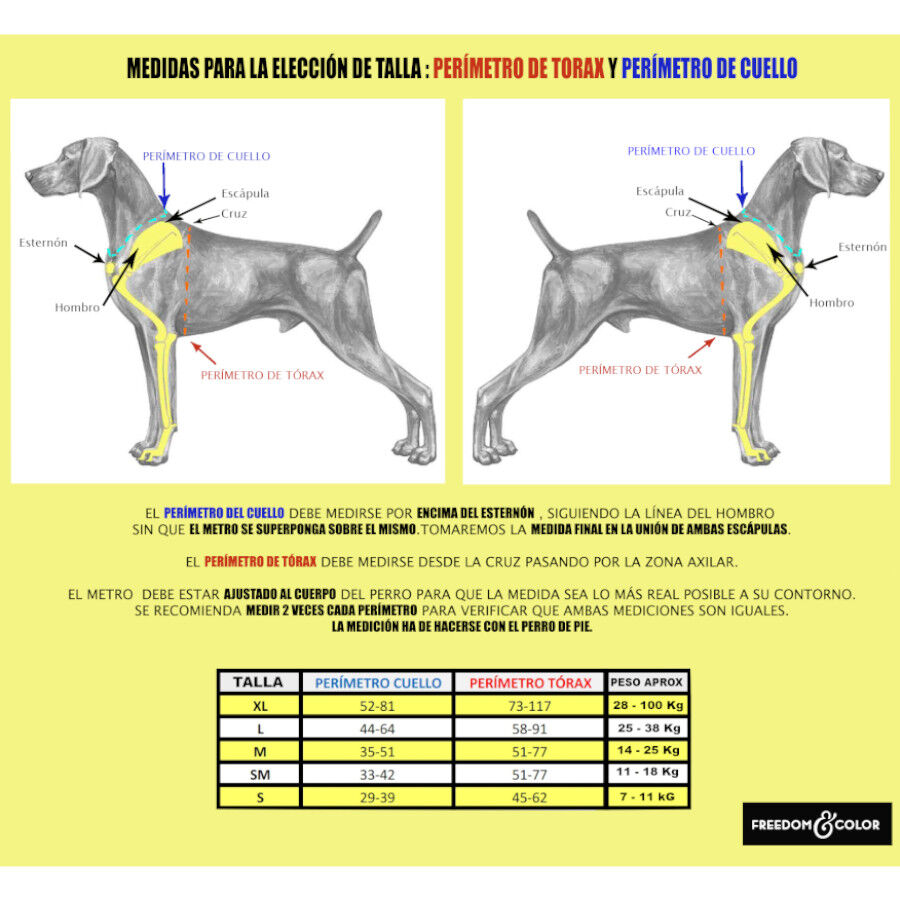 MEDIDAS PARA LA ELECCIÓN DE TALLA : PERÍMETRO DE TORAX Y PERÍMETRO DE CUELLO

PERÍMETRO DE CUELLO
Escápula
Cruz
Esternón
Hombro
PERÍMETRO DE TÓRAX

PERÍMETRO DE CUELLO
Escápula
Cruz
Esternón
Hombro
PERÍMETRO DE TÓRAX

EL PERÍMETRO DEL CUELLO DEBE MEDIRSE POR ENCIMA DEL ESTERNÓN , SIGUIENDO LA LÍNEA DEL HOMBRO SIN QUE EL METRO SE SUPERPONGA SOBRE EL MISMO.TOMAREMOS LA MEDIDA FINAL EN LA UNIÓN DE AMBAS ESCÁPULAS.

EL PERÍMETRO DE TÓRAX DEBE MEDIRSE DESDE LA CRUZ PASANDO POR LA ZONA AXILAR.

EL METRO DEBE ESTAR AJUSTADO AL CUERPO DEL PERRO PARA QUE LA MEDIDA SEA LO MÁS REAL POSIBLE A SU CONTORNO. SE RECOMIENDA MEDIR 2 VECES CADA PERÍMETRO PARA VERIFICAR QUE AMBAS MEDICIONES SON IGUALES.
LA MEDICIÓN HA DE HACERSE CON EL PERRO DE PIE.

| TALLA | PERÍMETRO CUELLO | PERÍMETRO TÓRAX | PESO APROX |
|---|---|---|---|
| XL | 52-81 | 73-117 | 28 - 100 Kg |
| L | 44-64 | 58-91 | 25 - 38 Kg |
| M | 35-51 | 51-77 | 14 - 25 Kg |
| SM | 33-42 | 51-77 | 11 - 18 Kg |
| S | 29-39 | 45-62 | 7 - 11 kG |

FREEDOM & COLOR