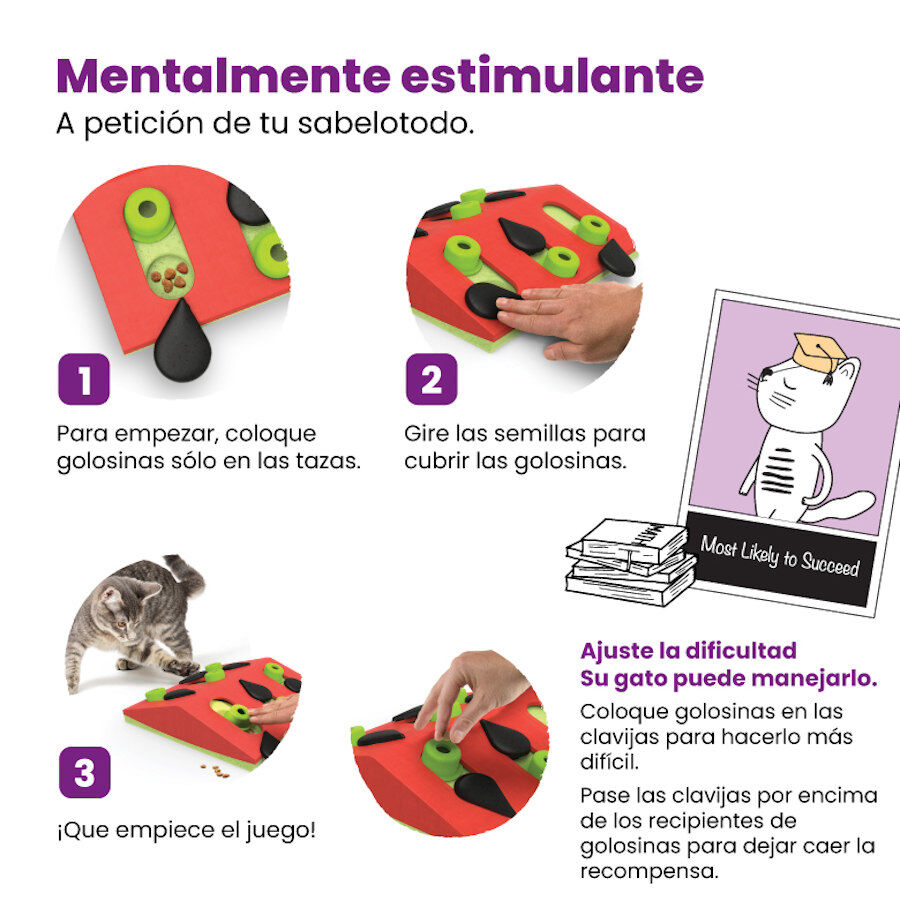 Mentalmente estimulante
A petición de tu sabelotodo.

1

Para empezar, coloque golosinas sólo en las tazas.

2

Gire las semillas para cubrir las golosinas.

Most Likely to Succeed

3

¡Que empiece el juego!

Ajuste la dificultad
Su gato puede manejarlo.

Coloque golosinas en las clavijas para hacerlo más difícil.

Pase las clavijas por encima de los recipientes de golosinas para dejar caer la recompensa.