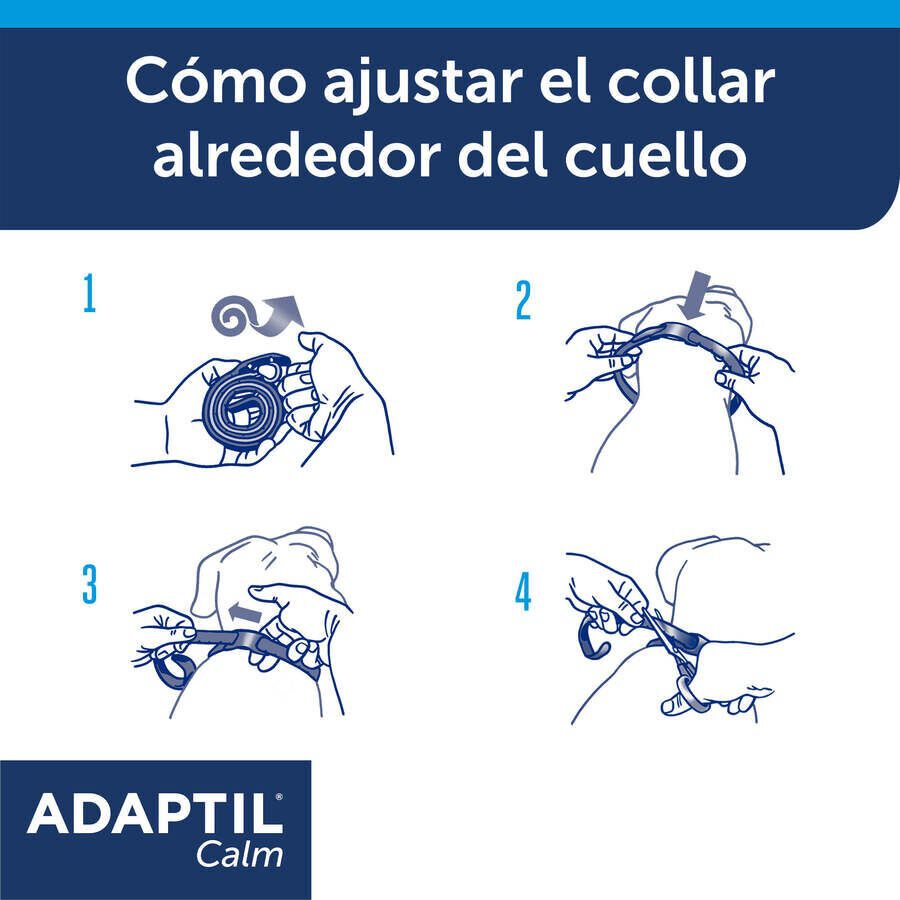 Cómo ajustar el collar alrededor del cuello

1

2

3

4

ADAPTIL®
Calm