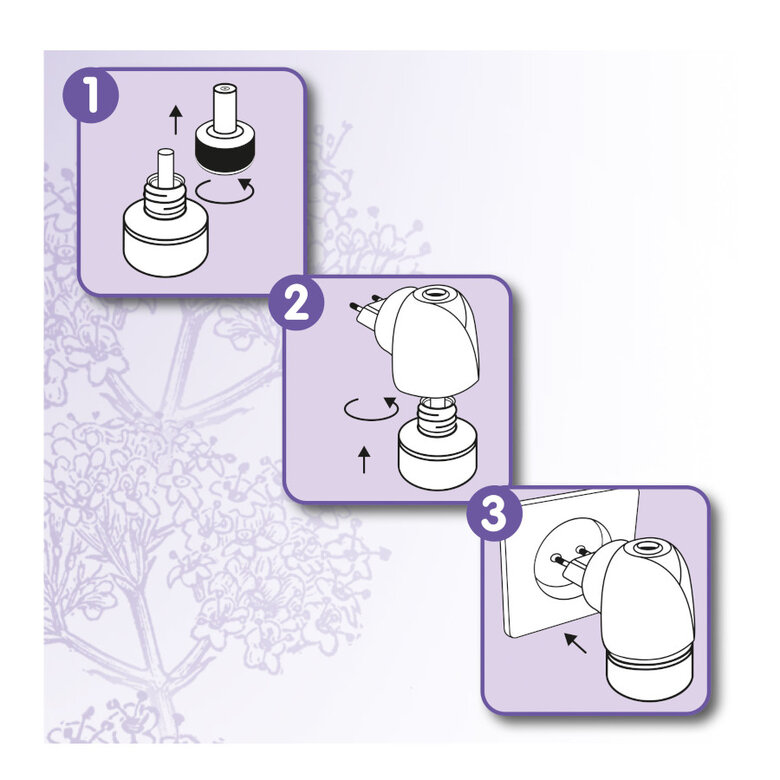 1

2

3