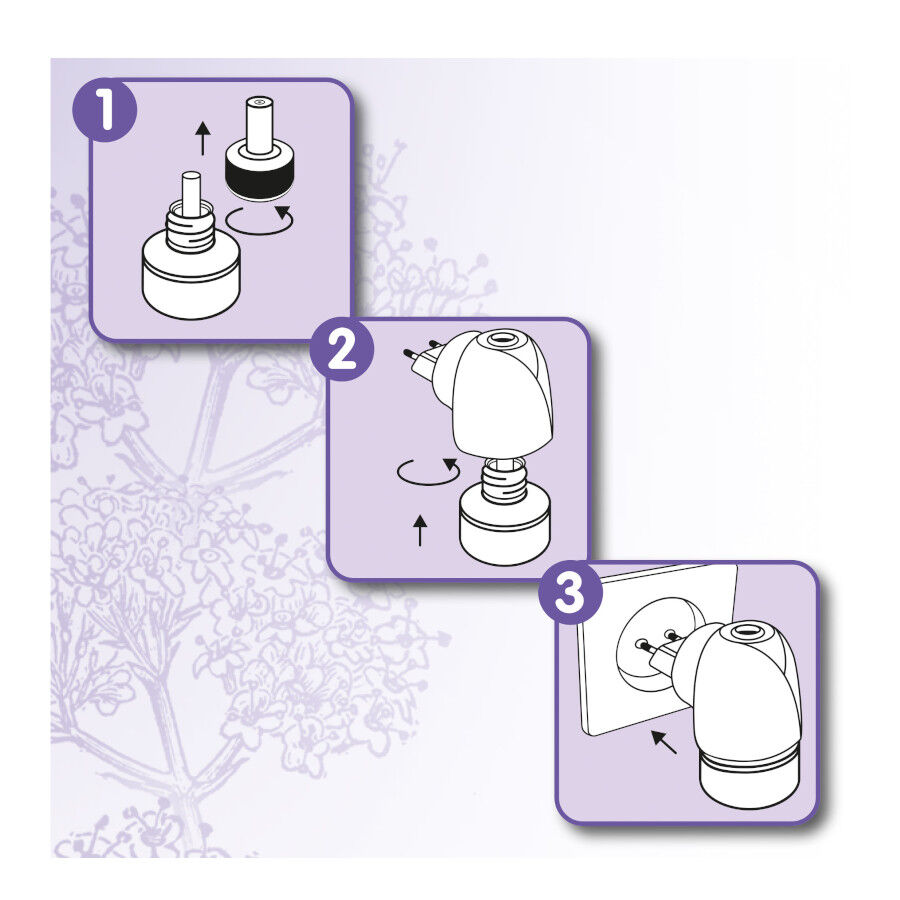 1

2

3