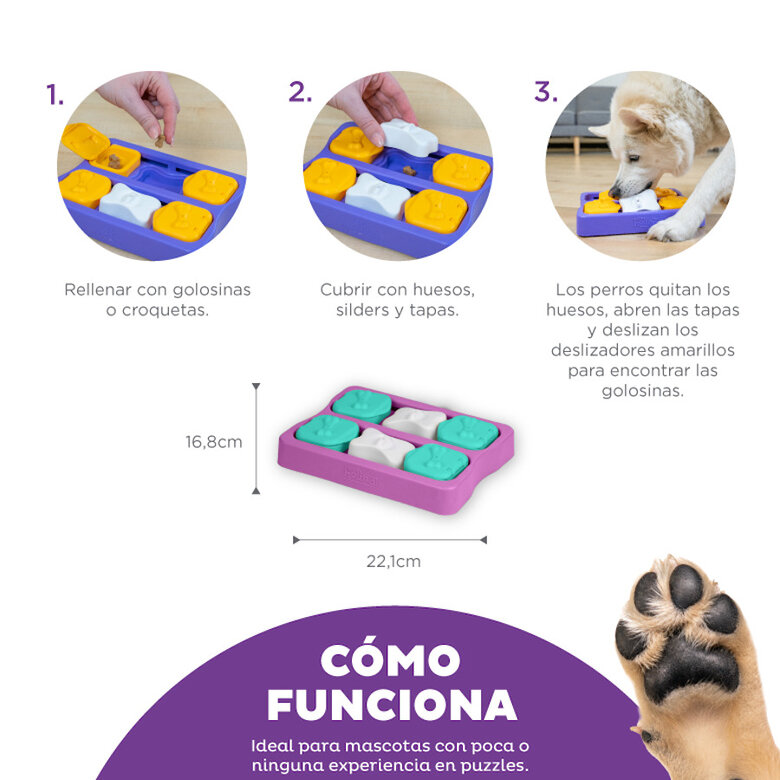 1.

Rellenar con golosinas o croquetas.

2.

Cubrir con huesos, silders y tapas.

3.

Los perros quitan los huesos, abren las tapas y deslizan los deslizadores amarillos para encontrar las golosinas.

16,8cm

22,1cm

CÓMO FUNCIONA

Ideal para mascotas con poca o ninguna experiencia en puzzles.