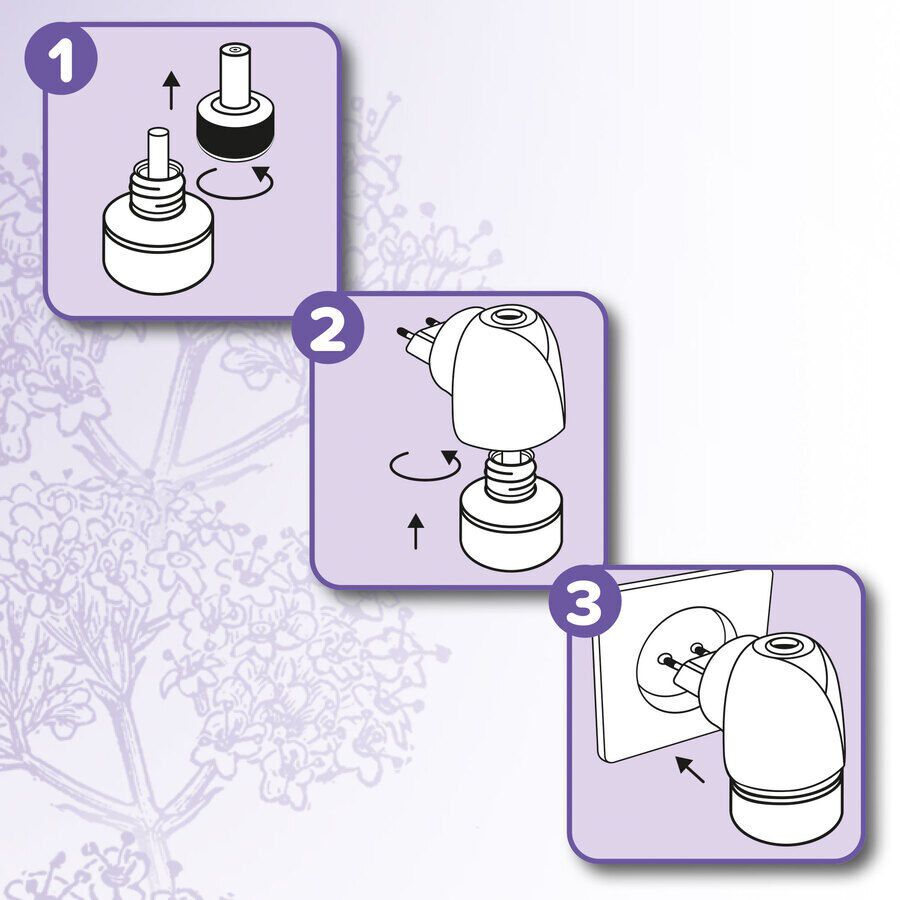 1

2

3