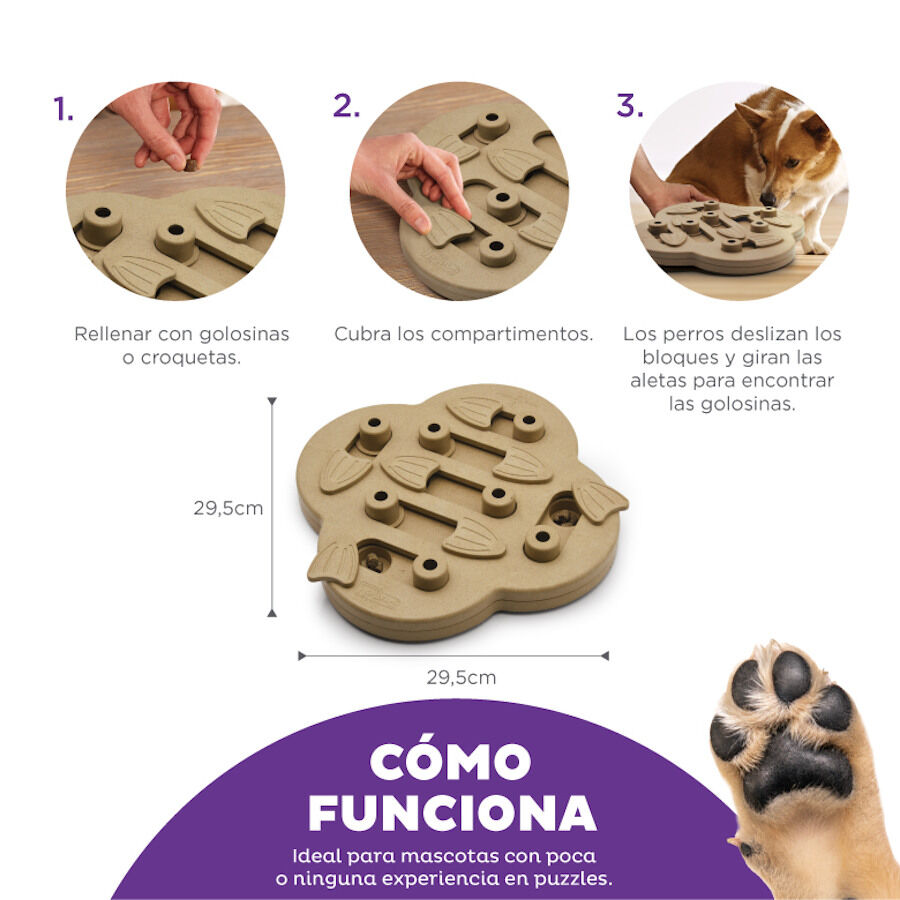 1.

Rellenar con golosinas o croquetas.

2.

Cubra los compartimentos.

3.

Los perros deslizan los bloques y giran las aletas para encontrar las golosinas.

29,5cm

29,5cm

CÓMO FUNCIONA

Ideal para mascotas con poca o ninguna experiencia en puzzles.