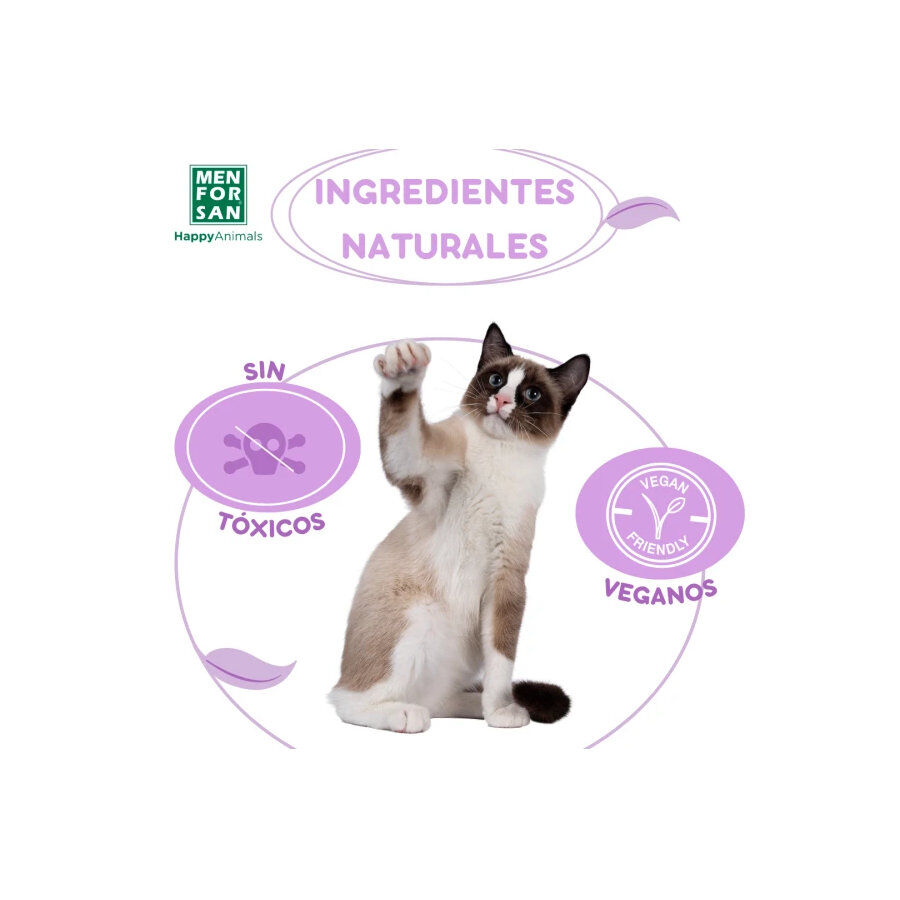 MEN FOR SAN
HappyAnimals

INGREDIENTES NATURALES

SIN
TÓXICOS

VEGAN FRIENDLY
VEGANOS