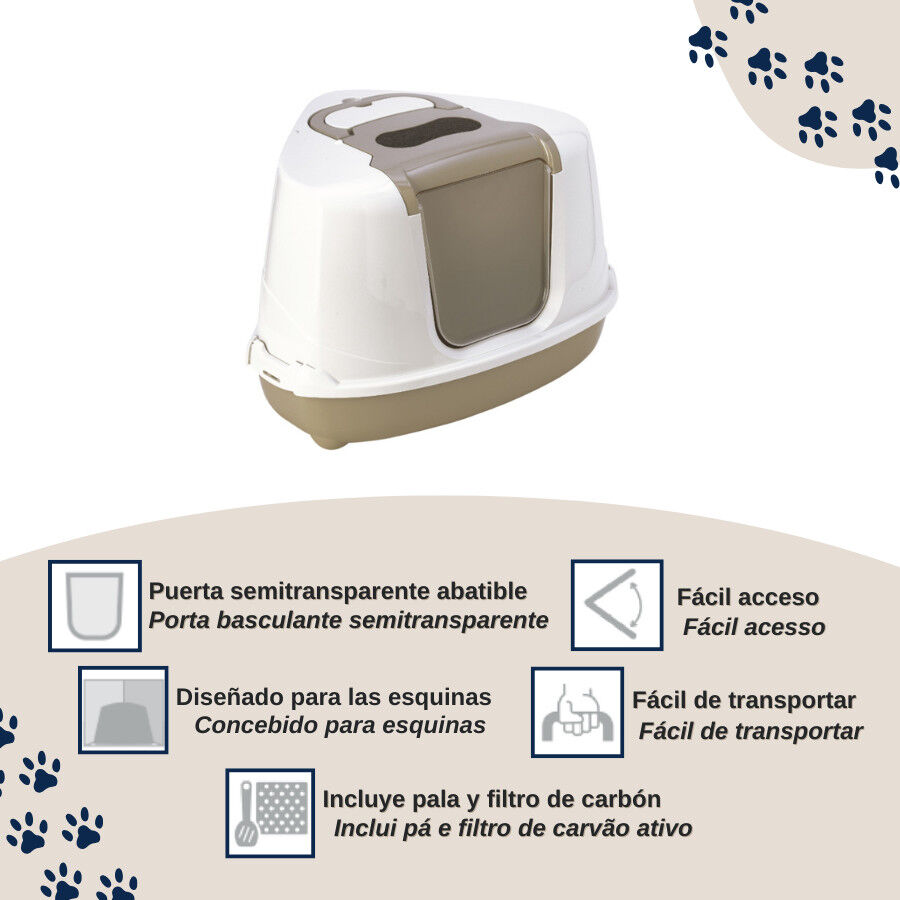 Puerta semitransparente abatible
Porta basculante semitransparente

Fácil acceso
Fácil acesso

Diseñado para las esquinas
Concebido para esquinas

Fácil de transportar
Fácil de transportar

Incluye pala y filtro de carbón
Inclui pá e filtro de carvão ativo