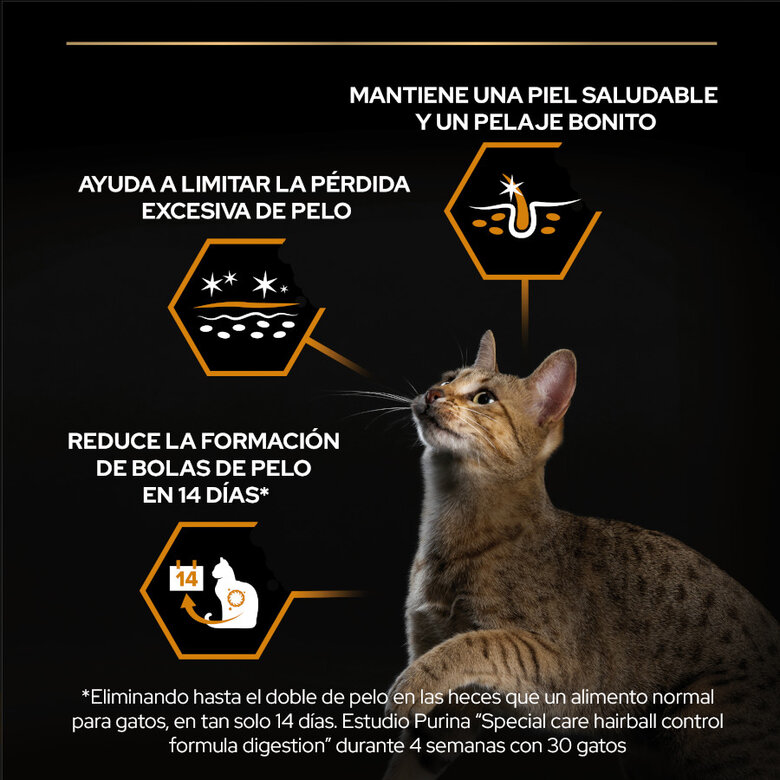 MANTIENE UNA PIEL SALUDABLE Y UN PELAJE BONITO

AYUDA A LIMITAR LA PÉRDIDA EXCESIVA DE PELO

REDUCE LA FORMACIÓN DE BOLAS DE PELO EN 14 DÍAS*

14

*Eliminando hasta el doble de pelo en las heces que un alimento normal para gatos, en tan solo 14 días. Estudio Purina "Special care hairball control formula digestion" durante 4 semanas con 30 gatos